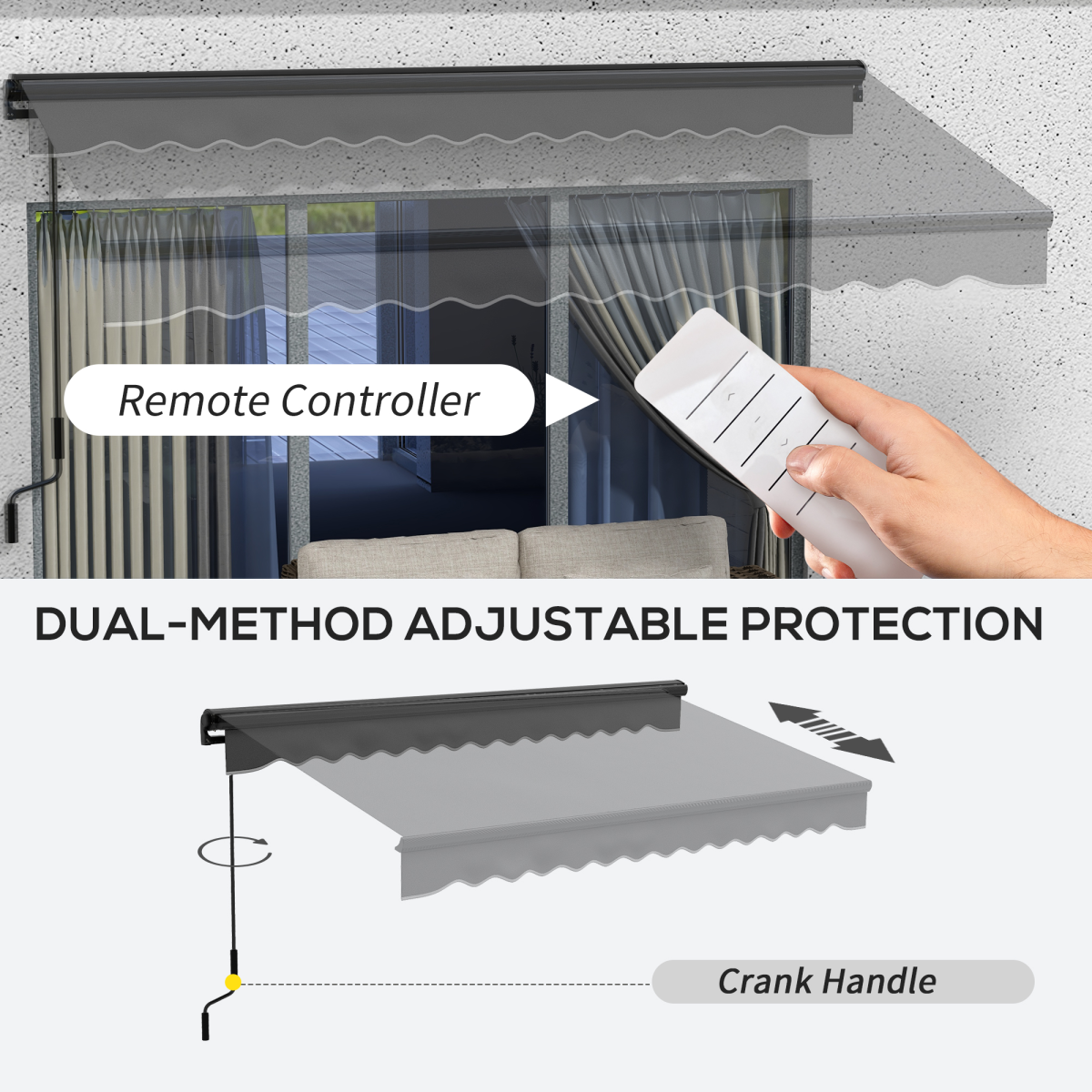 Remote Controller

DUAL-METHOD ADJUSTABLE PROTECTION

Crank Handle