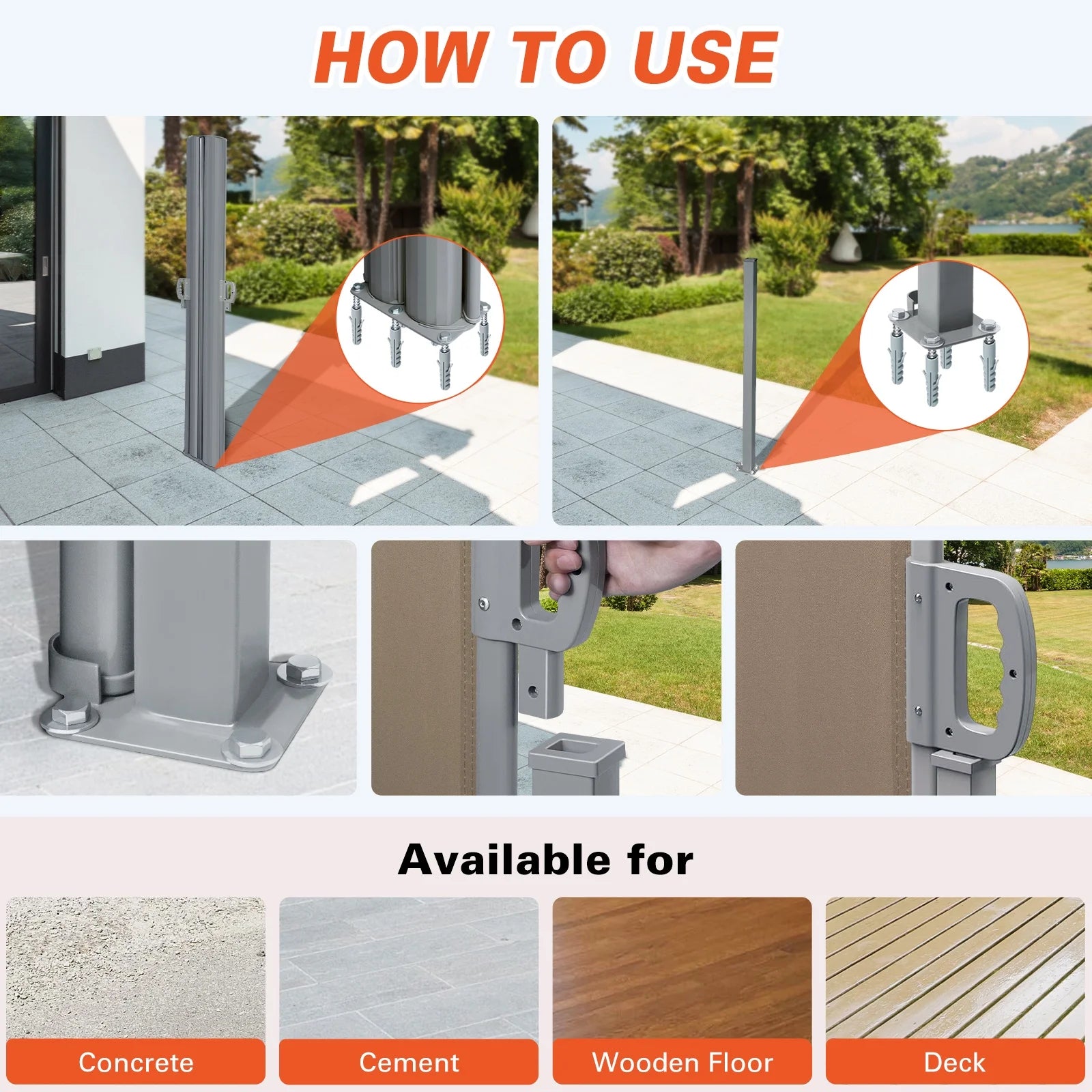 HOW TO USE

Available for

Concrete

Cement

Wooden Floor

Deck