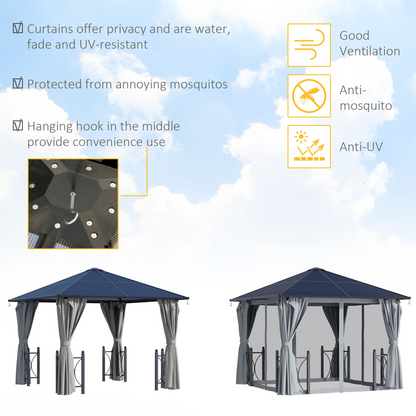 ☑ Curtains offer privacy and are water, fade and UV-resistant

☑ Protected from annoying mosquitos

☑ Hanging hook in the middle provide convenience use

Good Ventilation

Anti-mosquito

Anti-UV